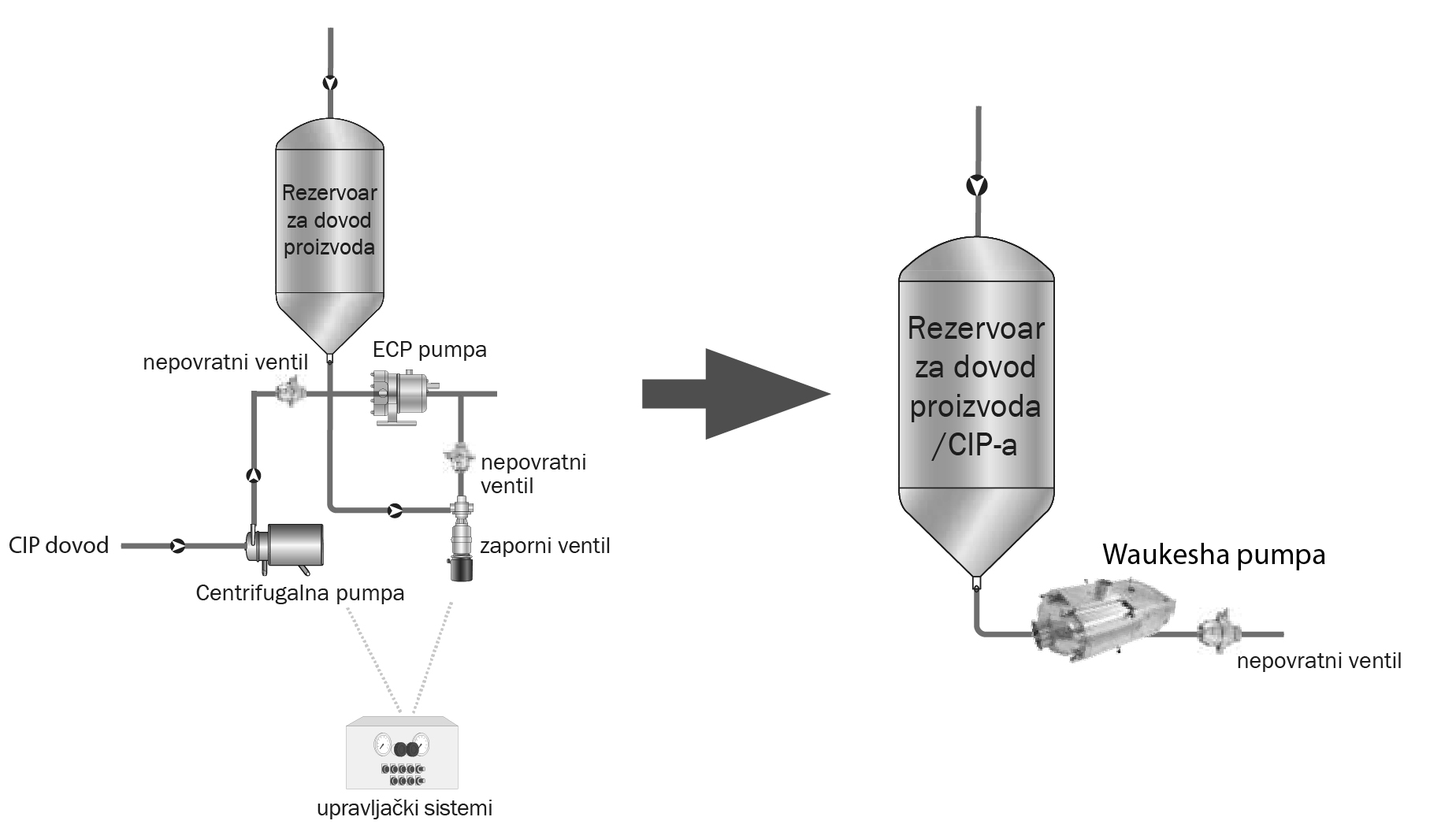 Rezervoar za dovod proizvoda

nepovratni ventil

ECP pumpa

nepovratni ventil

CIP dovod

zaporni ventil

Centrifugalna pumpa

upravljački sistemi

Rezervoar za dovod proizvoda /CIP-a

Waukesha pumpa

nepovratni ventil