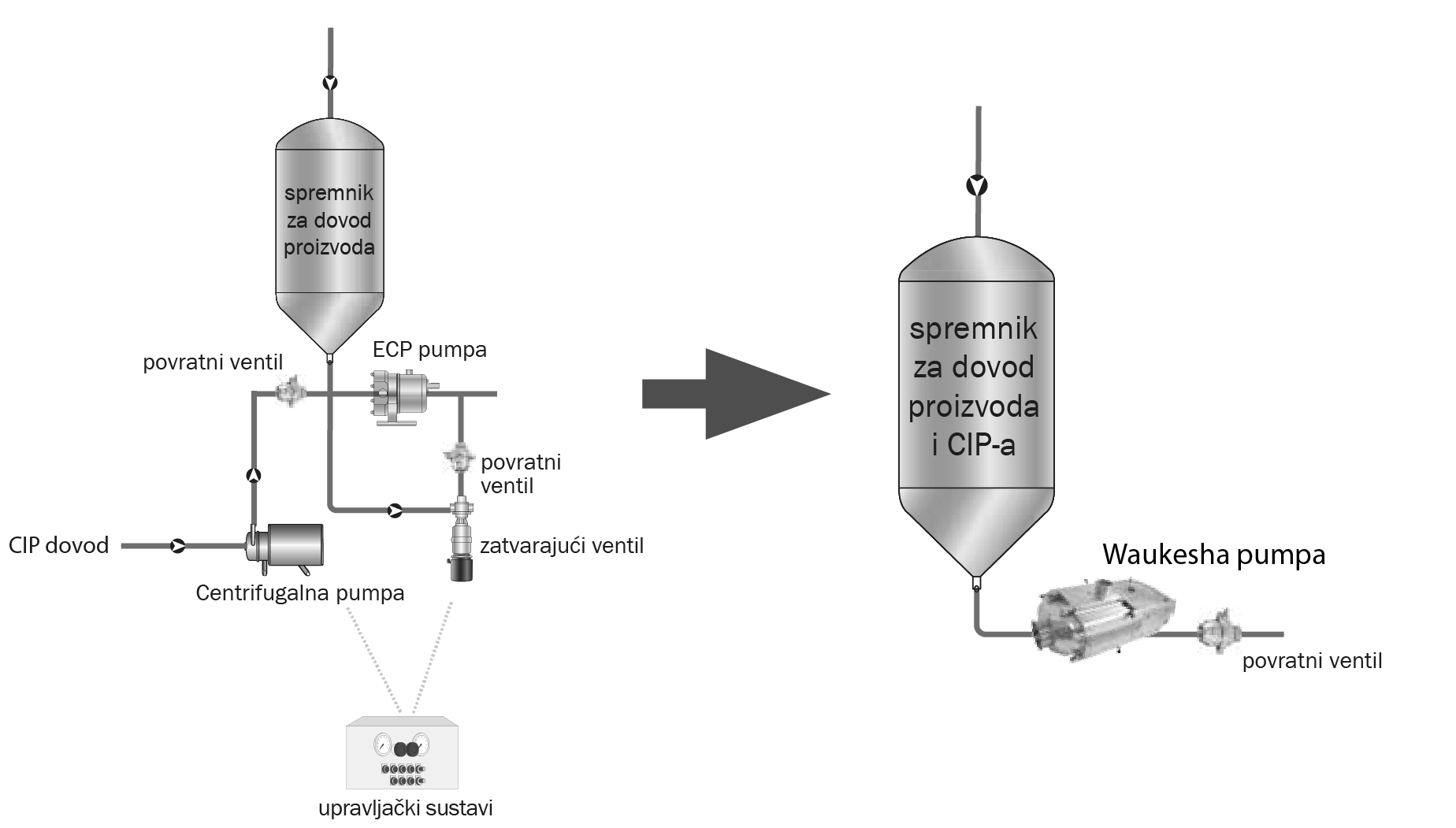 spremnik za dovod proizvoda

povratni ventil

ECP pumpa

povratni ventil

CIP dovod

zatvarajući ventil

Centrifugalna pumpa

upravljački sustavi

spremnik za dovod proizvoda i CIP-a

Waukesha pumpa

povratni ventil